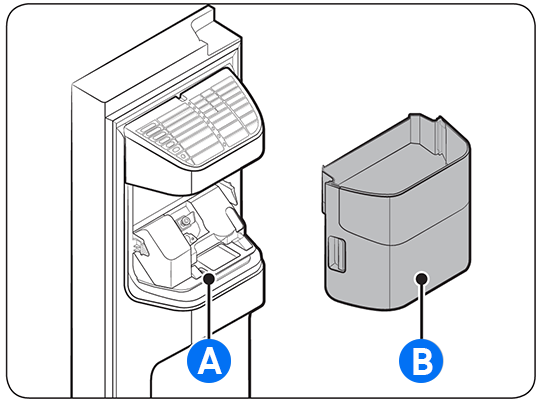 A

B