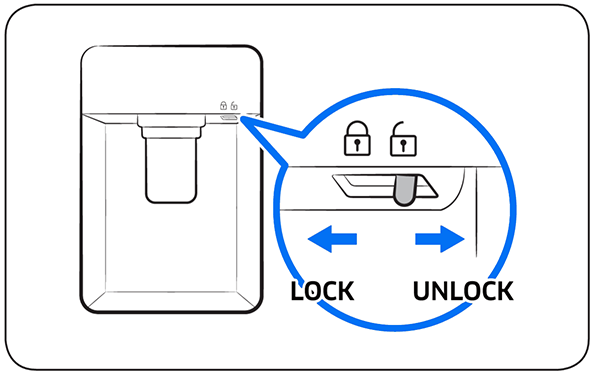 LOCK UNLOCK