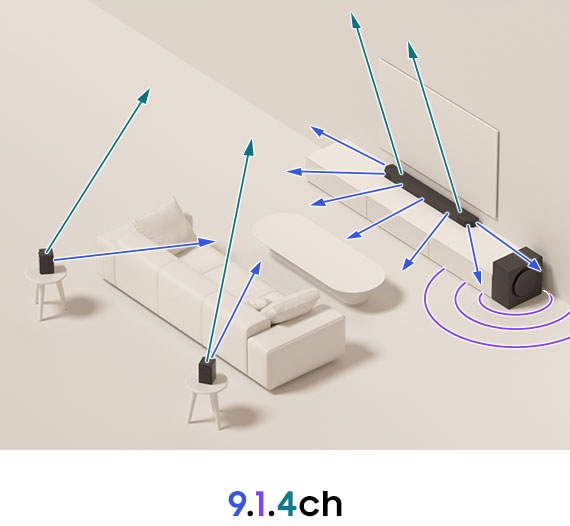 9.1.4ch