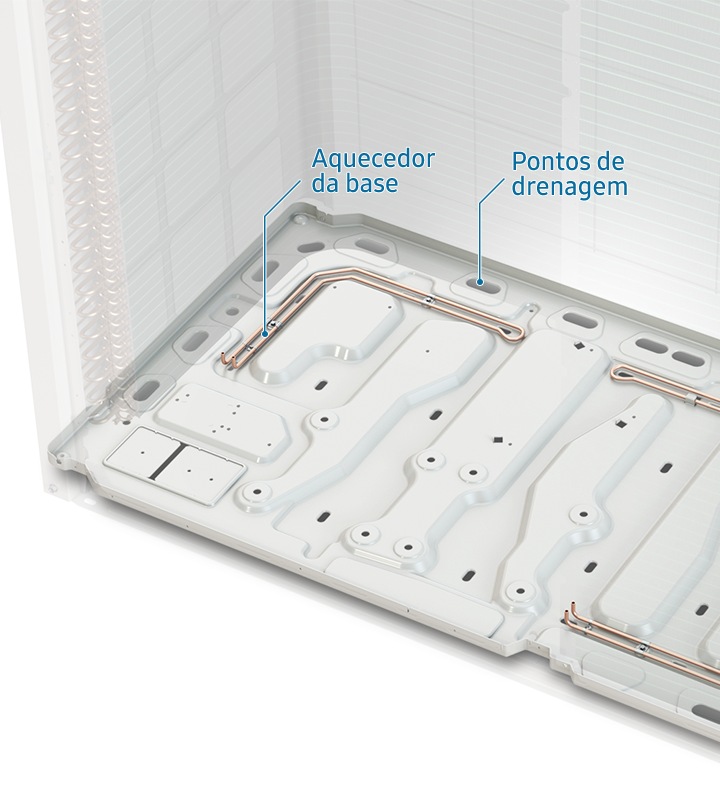 Aquecedor da base

Pontos de drenagem