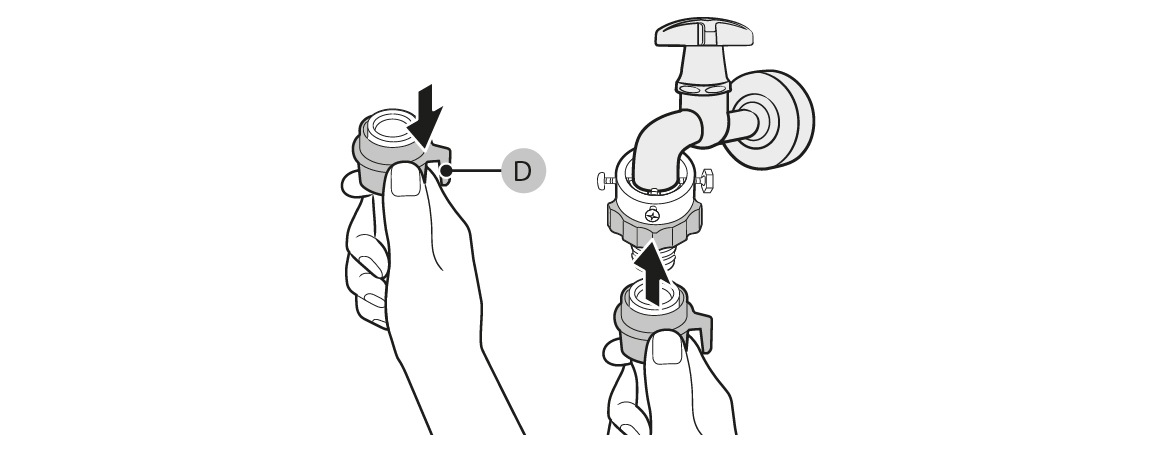 D