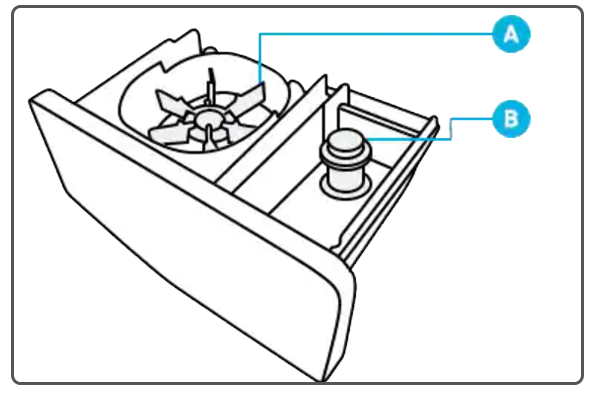 A

B