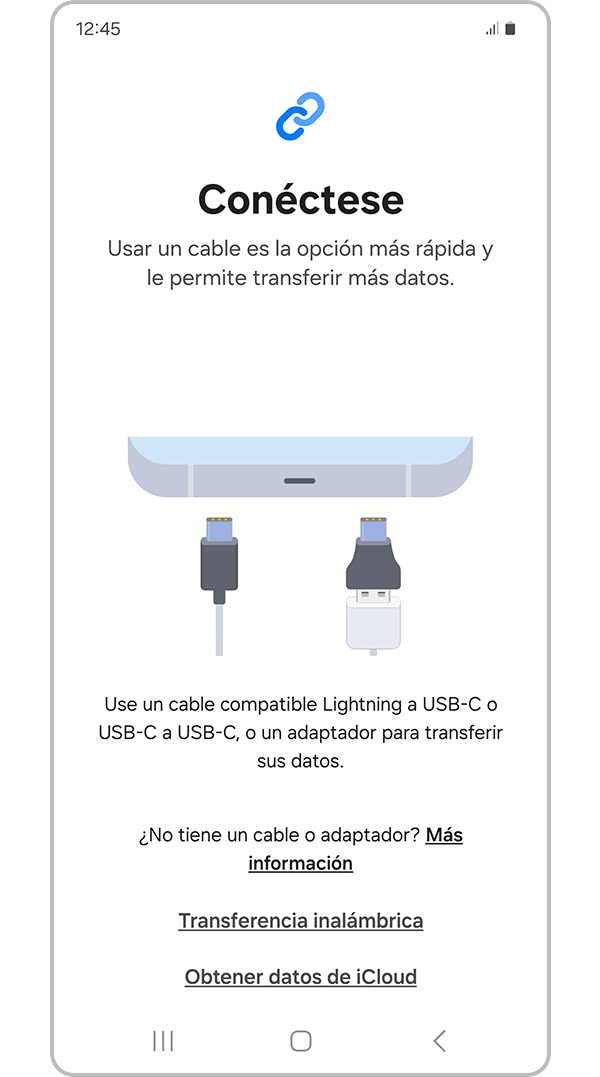 12:45

Conéctese

Usar un cable es la opción más rápida y le permite transferir más datos.

Use un cable compatible Lightning a USB-C o USB-C a USB-C, o un adaptador para transferir sus datos.

¿No tiene un cable o adaptador? Más información

Transferencia inalámbrica

Obtener datos de iCloud