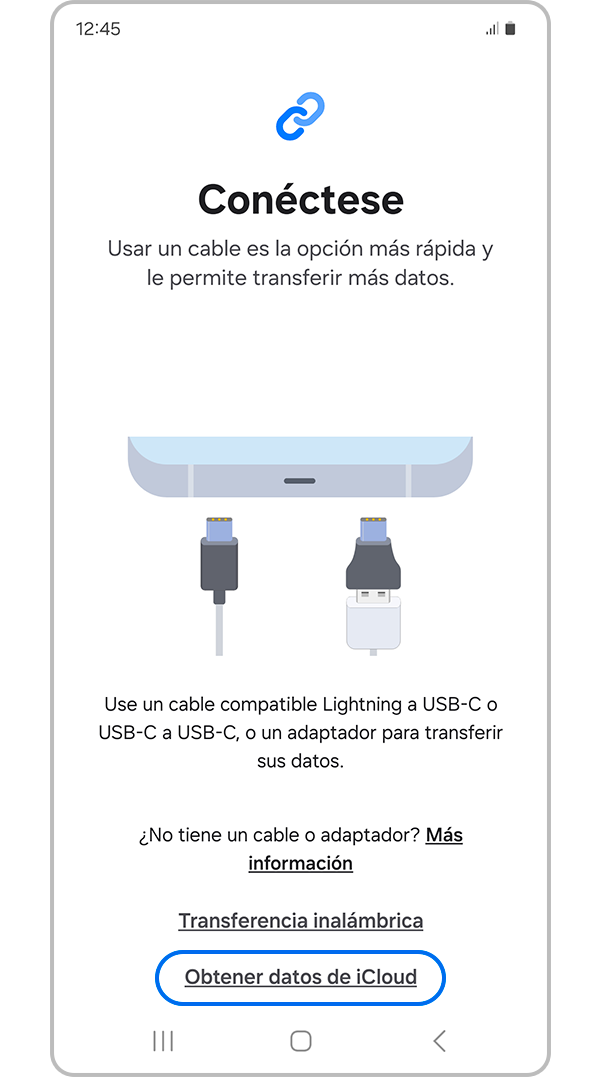 12:45

Conéctese

Usar un cable es la opción más rápida y le permite transferir más datos.

Use un cable compatible Lightning a USB-C o USB-C a USB-C, o un adaptador para transferir sus datos.

¿No tiene un cable o adaptador? Más información

Transferencia inalámbrica

Obtener datos de iCloud