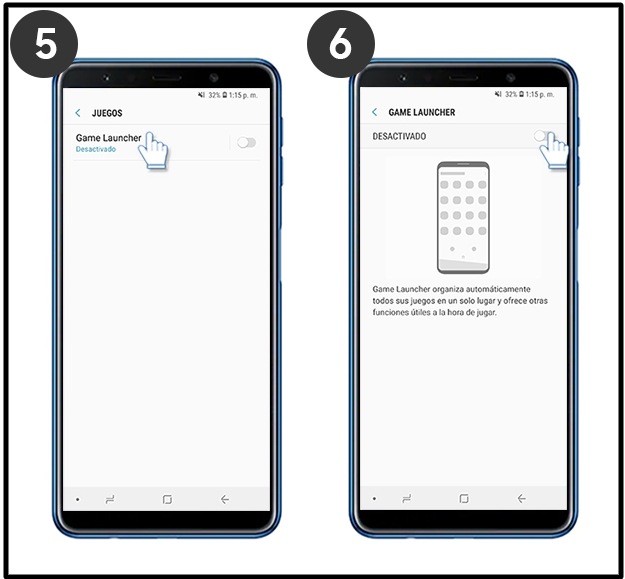 5

32% 1:15 p. m.

JUEGOS

Game Launcher
Desactivado

6

32% 1:15 p. m.

GAME LAUNCHER

DESACTIVADO

Game Launcher organiza automáticamente todos sus juegos en un solo lugar y ofrece otras funciones útiles a la hora de jugar.