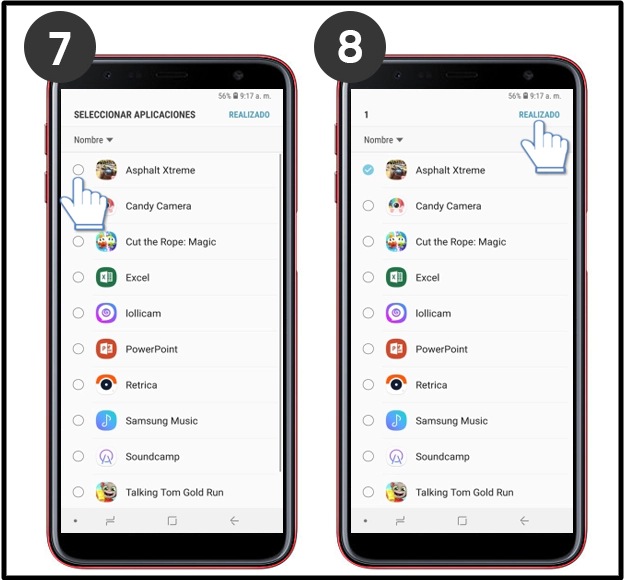 7

56% 9:17 a. m.

SELECCIONAR APLICACIONES REALIZADO

Nombre

Asphalt Xtreme
Candy Camera
Cut the Rope: Magic
Excel
lollicam
PowerPoint
Retrica
Samsung Music
Soundcamp
Talking Tom Gold Run

8

56% 9:17 a. m.

1 REALIZADO

Nombre

Asphalt Xtreme
Candy Camera
Cut the Rope: Magic
Excel
lollicam
PowerPoint
Retrica
Samsung Music
Soundcamp
Talking Tom Gold Run