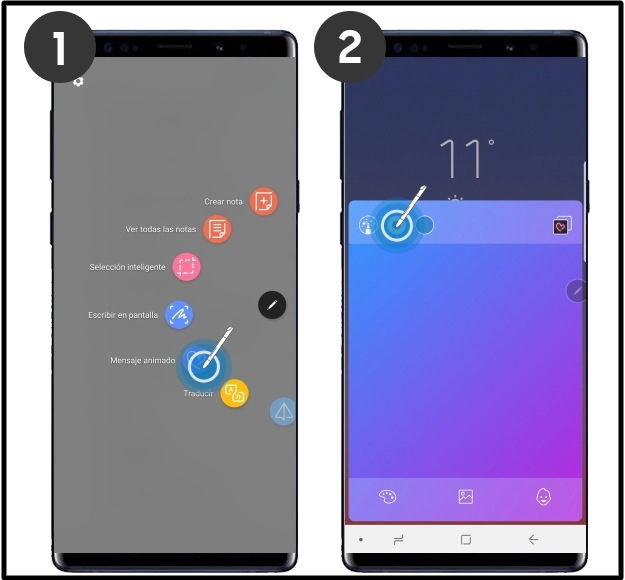 1

Crear nota

Ver todas las notas

Selección inteligente

Escribir en pantalla

Mensaje animado

Traducir

2

11°