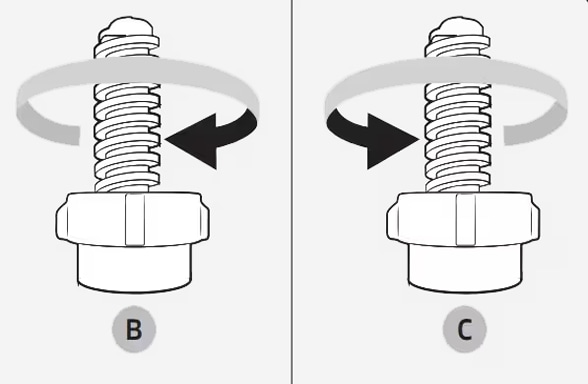 B

C