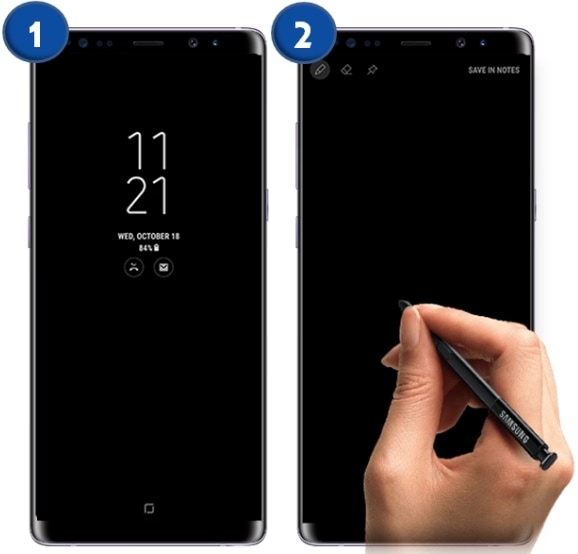 1

11
21

WED, OCTOBER 18
84%

2

SAVE IN NOTES

SAMSUNG