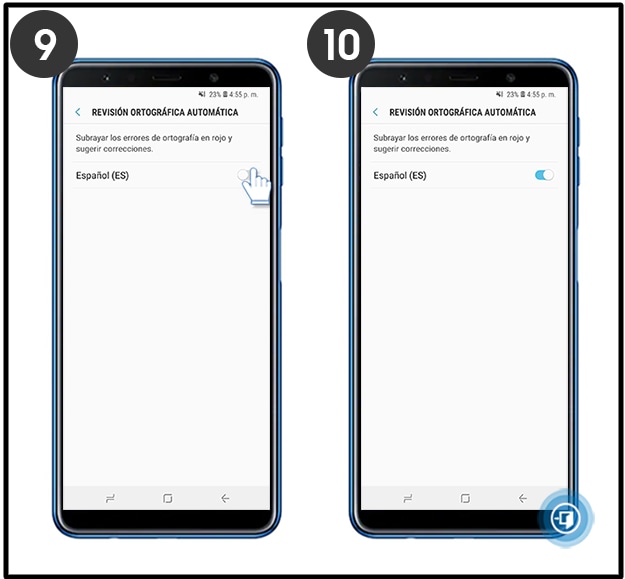 9

23% 4:55 p. m.

REVISIÓN ORTOGRÁFICA AUTOMÁTICA

Subrayar los errores de ortografía en rojo y sugerir correcciones.

Español (ES)

10

23% 4:55 p. m.

REVISIÓN ORTOGRÁFICA AUTOMÁTICA

Subrayar los errores de ortografía en rojo y sugerir correcciones.

Español (ES)