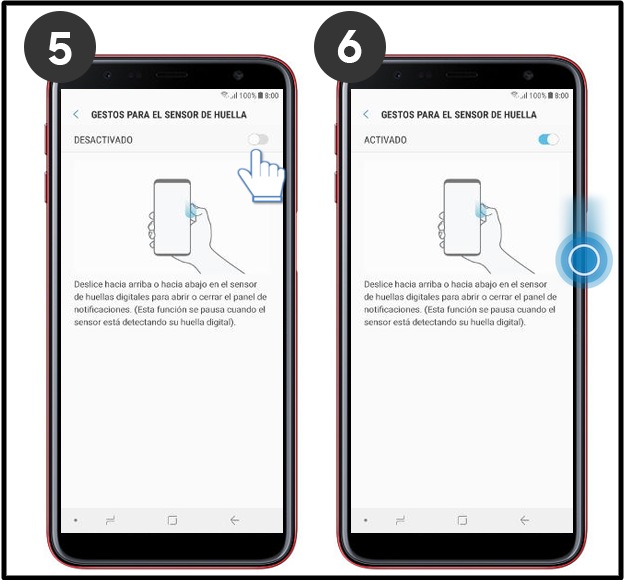 5

100% 8:00

GESTOS PARA EL SENSOR DE HUELLA

DESACTIVADO

Deslice hacia arriba o hacia abajo en el sensor de huellas digitales para abrir o cerrar el panel de notificaciones. (Esta función se pausa cuando el sensor está detectando su huella digital).

6

100% 8:00

GESTOS PARA EL SENSOR DE HUELLA

ACTIVADO

Deslice hacia arriba o hacia abajo en el sensor de huellas digitales para abrir o cerrar el panel de notificaciones. (Esta función se pausa cuando el sensor está detectando su huella digital).