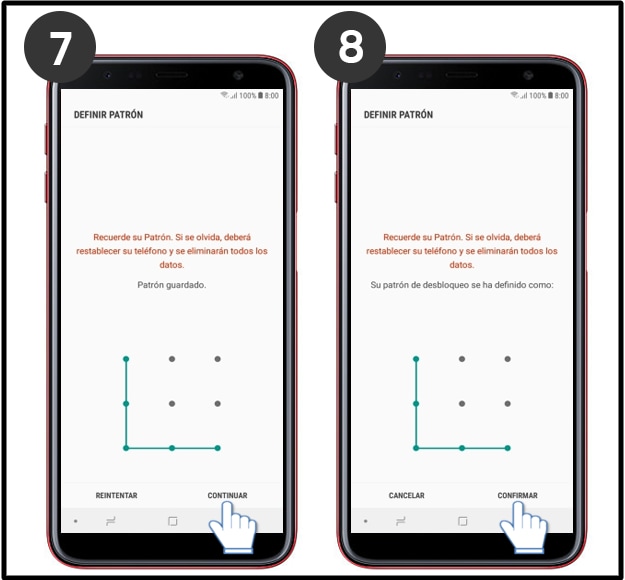 7

100% 8:00

DEFINIR PATRÓN

Recuerde su Patrón. Si se olvida, deberá restablecer su teléfono y se eliminarán todos los datos.

Patrón guardado.

REINTENTAR

CONTINUAR

8

100% 8:00

DEFINIR PATRÓN

Recuerde su Patrón. Si se olvida, deberá restablecer su teléfono y se eliminarán todos los datos.

Su patrón de desbloqueo se ha definido como:

CANCELAR

CONFIRMAR