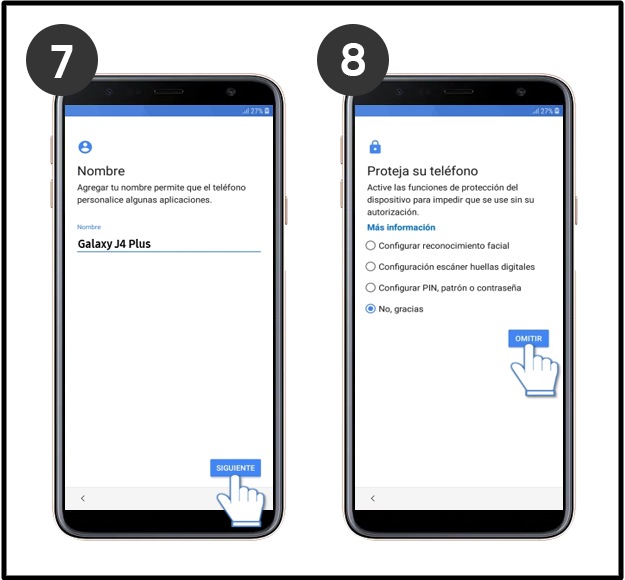 7

27%

Nombre

Agregar tu nombre permite que el teléfono personalice algunas aplicaciones.

Nombre

Galaxy J4 Plus

SIGUIENTE

<

8

27%

Proteja su teléfono

Active las funciones de protección del dispositivo para impedir que se use sin su autorización.

Más información

Configurar reconocimiento facial

Configuración escáner huellas digitales

Configurar PIN, patrón o contraseña

No, gracias

OMITIR

<