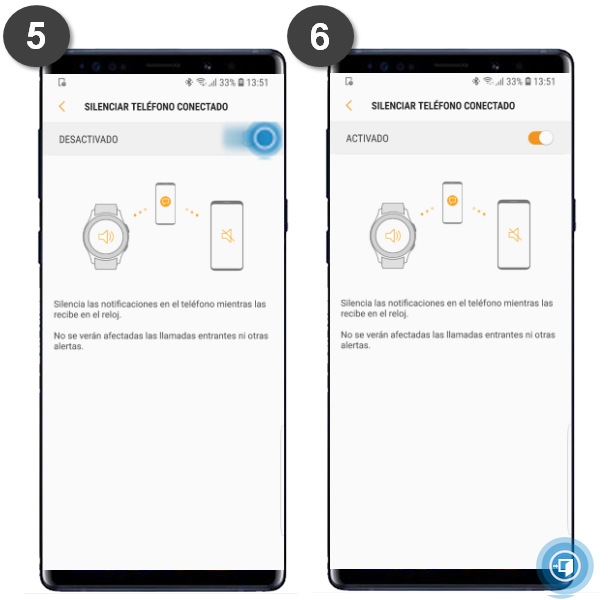 5

33% 13:51

SILENCIAR TELÉFONO CONECTADO

DESACTIVADO

Silencia las notificaciones en el teléfono mientras las recibe en el reloj.

No se verán afectadas las llamadas entrantes ni otras alertas.

6

33% 13:51

SILENCIAR TELÉFONO CONECTADO

ACTIVADO

Silencia las notificaciones en el teléfono mientras las recibe en el reloj.

No se verán afectadas las llamadas entrantes ni otras alertas.