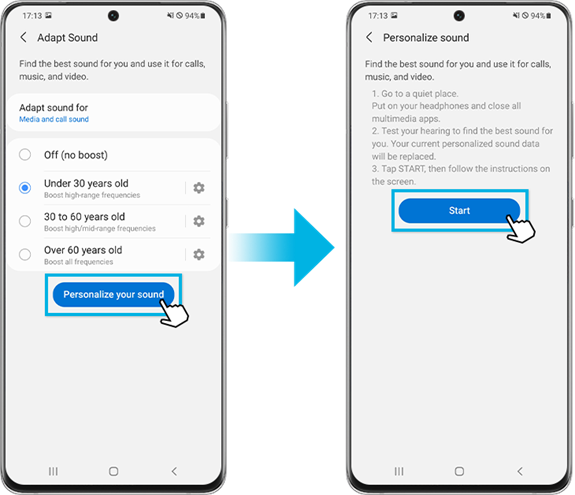 17:13 94%

Adapt Sound

Find the best sound for you and use it for calls, music, and video.

Adapt sound for
Media and call sound

Off (no boost)

Under 30 years old
Boost high-range frequencies

30 to 60 years old
Boost high/mid-range frequencies

Over 60 years old
Boost all frequencies

Personalize your sound

17:13 94%

Personalize sound

Find the best sound for you and use it for calls, music, and video.

1. Go to a quiet place.
Put on your headphones and close all multimedia apps.
2. Test your hearing to find the best sound for you. Your current personalized sound data will be replaced.
3. Tap START, then follow the instructions on the screen.

Start