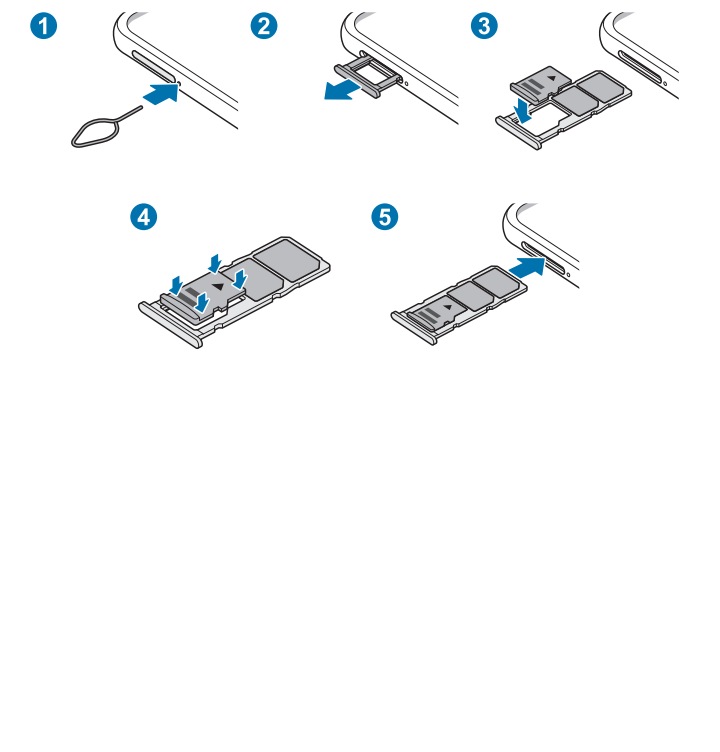 1 2 3

4 5