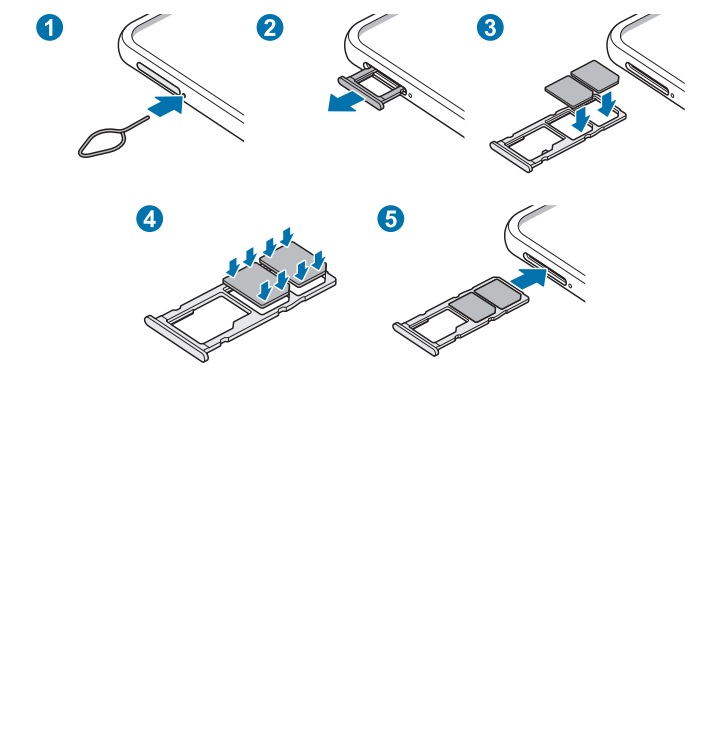 1
2
3
4
5