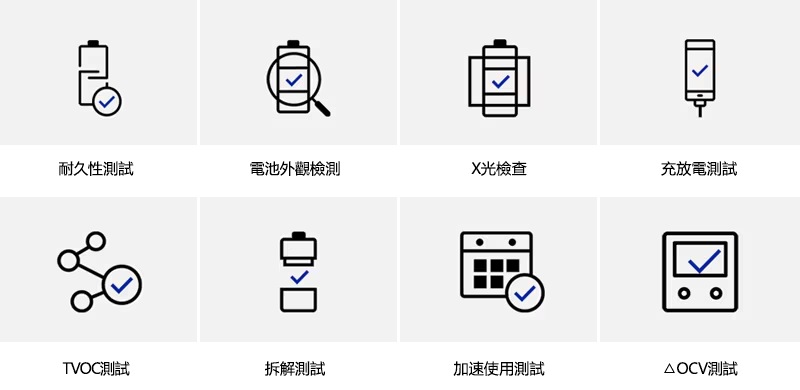 耐久性測試

電池外觀檢測

X光檢查

充放電測試

TVOC測試

拆解測試

加速使用測試

△OCV測試