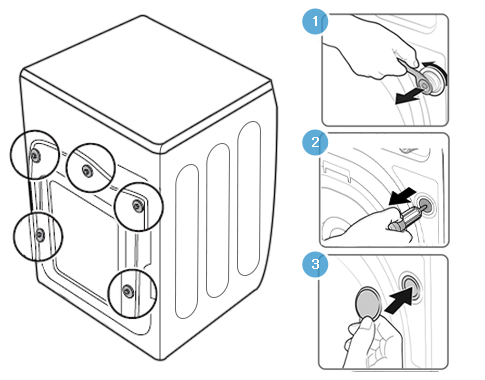 1
2
3