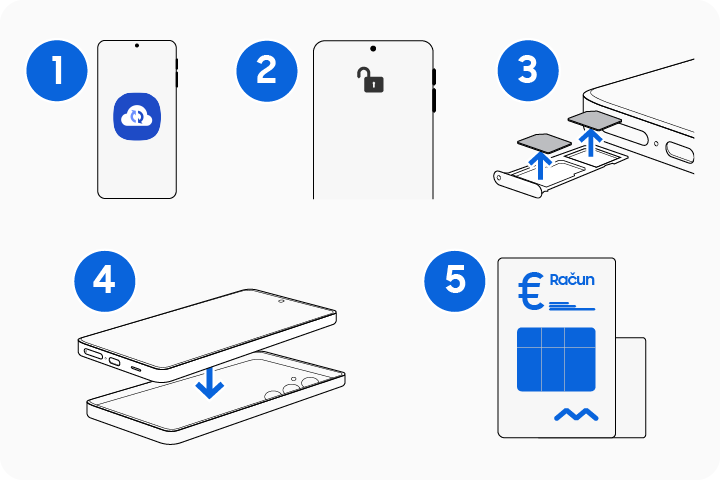 1

2

3

4

5

€ Račun