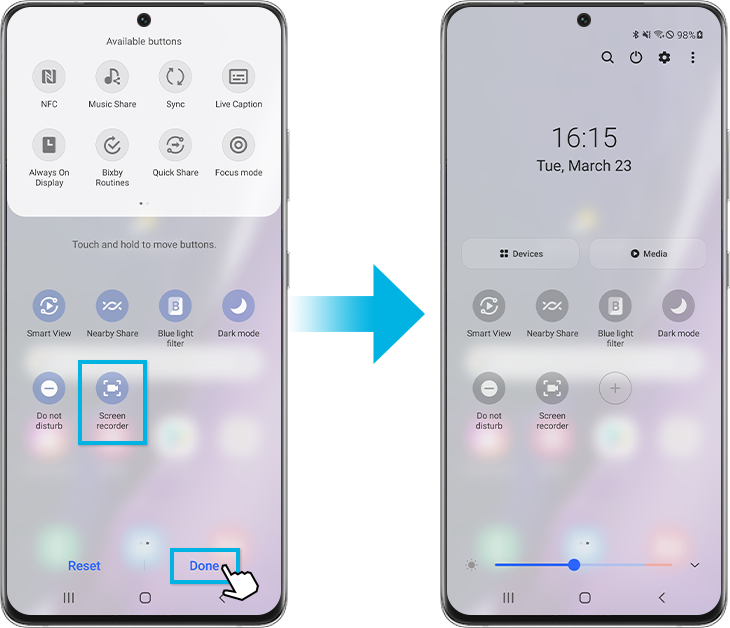 Available buttons

NFC
Music Share
Sync
Live Caption
Always On Display
Bixby Routines
Quick Share
Focus mode

Touch and hold to move buttons.

Smart View
Nearby Share
Blue light filter
Dark mode
Do not disturb
Screen recorder

Reset
Done

98%

16:15
Tue, March 23

Devices
Media

Smart View
Nearby Share
Blue light filter
Dark mode
Do not disturb
Screen recorder