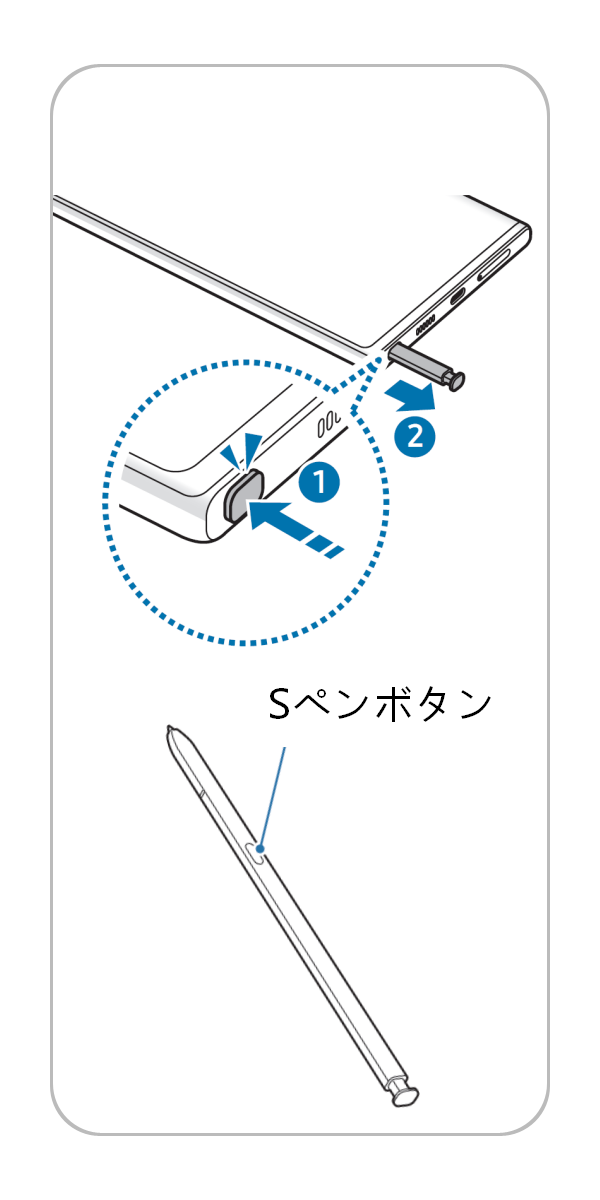 2

1

Sペンボタン