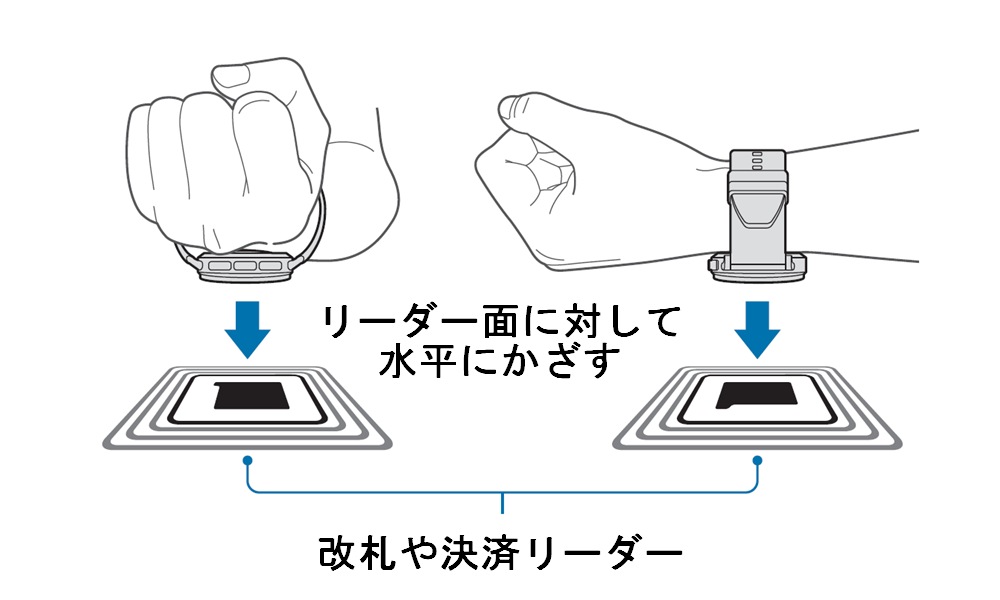 リーダー面に対して
水平にかざす

改札や決済リーダー