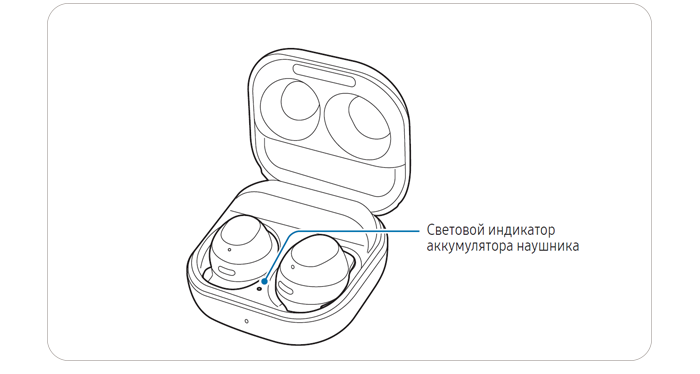 Световой индикатор аккумулятора наушника