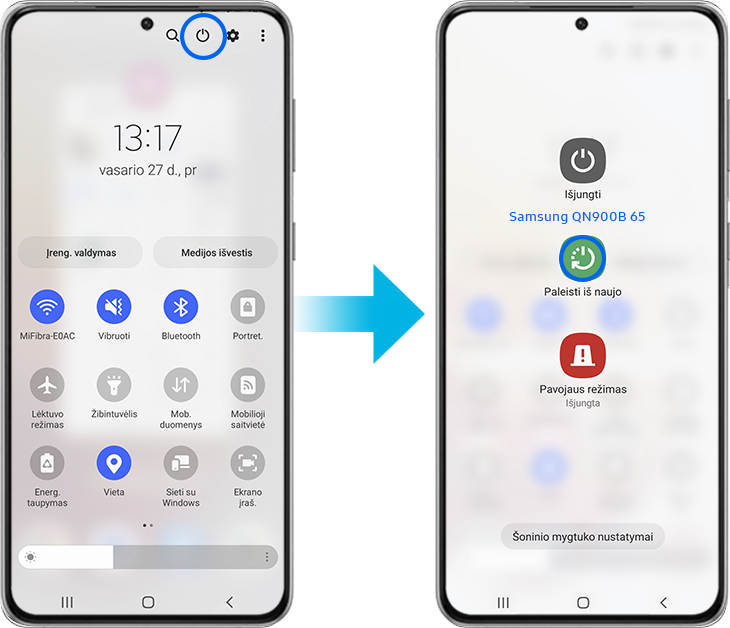 13:17
vasario 27 d., pr

Įreng. valdymas

Medijos išvestis

MiFibra-E0AC

Vibruoti

Bluetooth

Portret.

Lėktuvo režimas

Žibintuvėlis

Mob. duomenys

Mobilioji saitvietė

Energ. taupymas

Vieta

Sieti su Windows

Ekrano įraš.

Išjungti

Samsung QN900B 65

Paleisti iš naujo

Pavojaus režimas
Išjungta

Šoninio mygtuko nustatymai