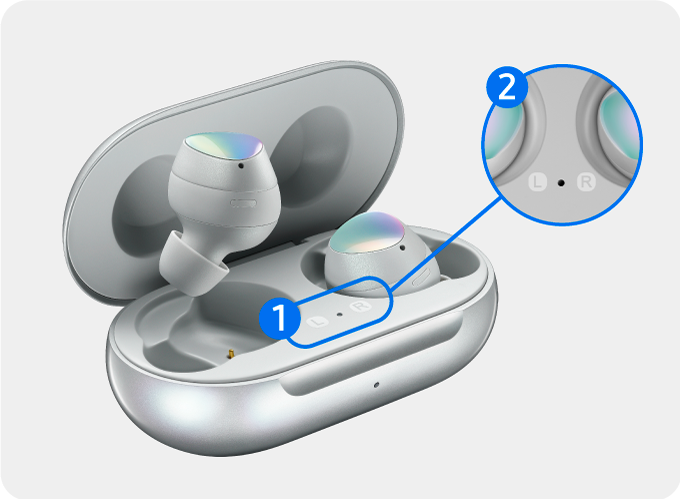 2
L R
1
L R