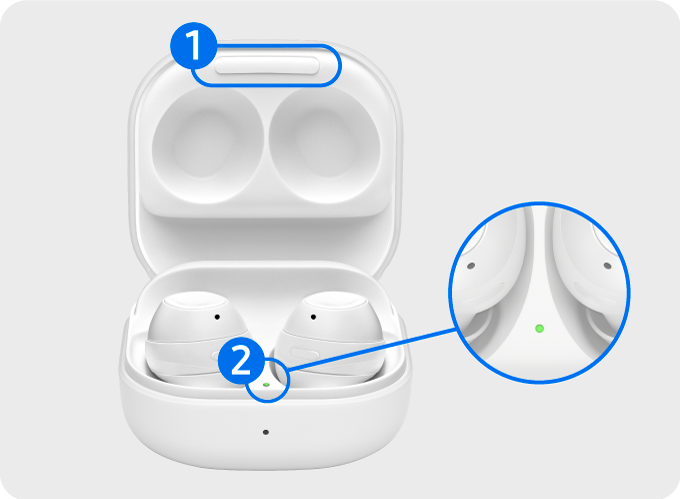 1
2