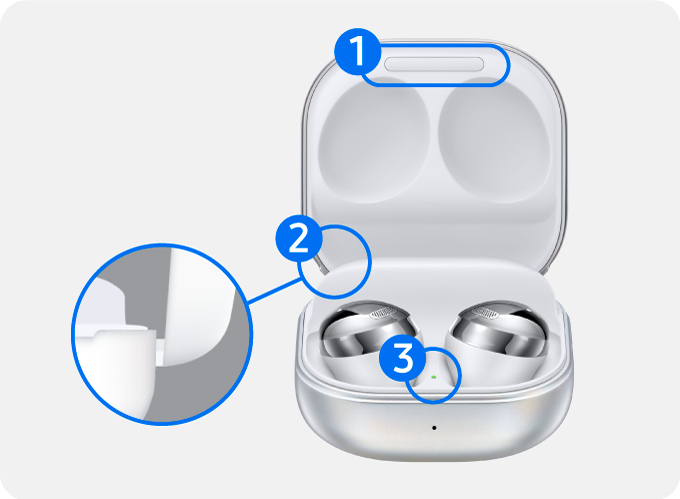 1
2
3