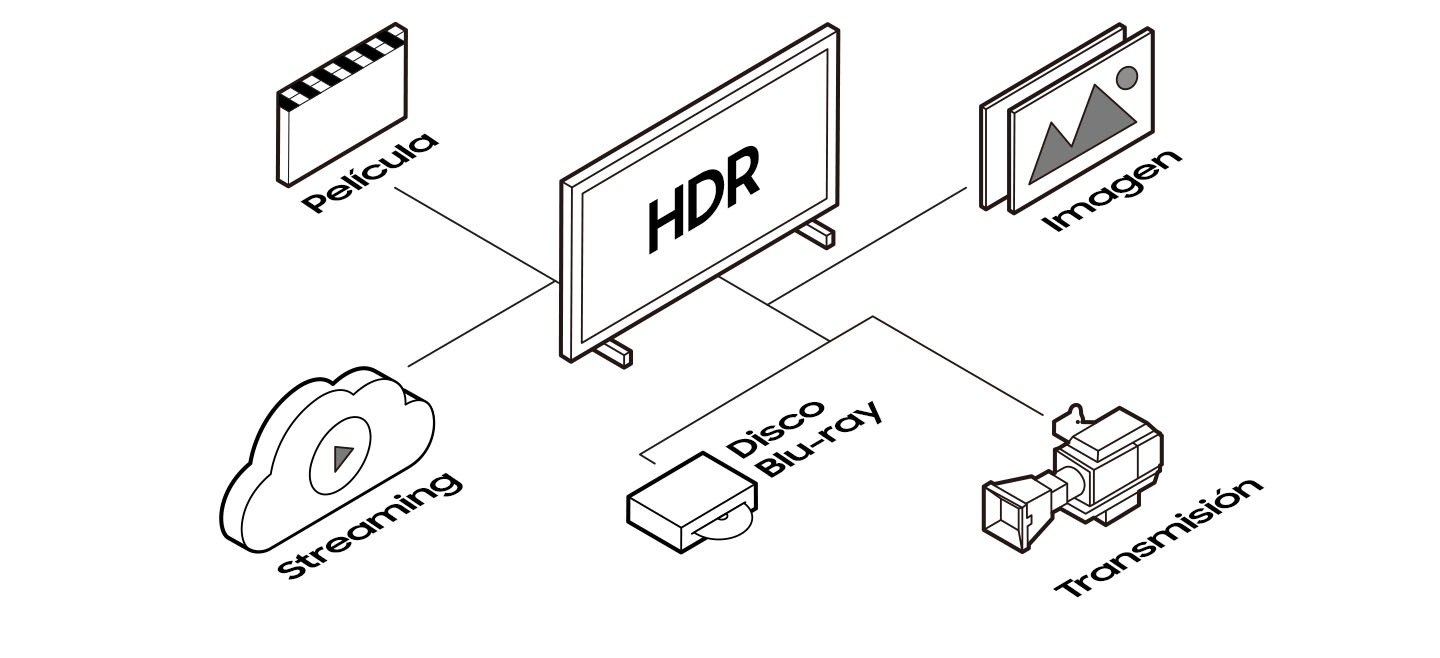 Película

HDR

Imagen

Streaming

Disco Blu-ray

Transmisión