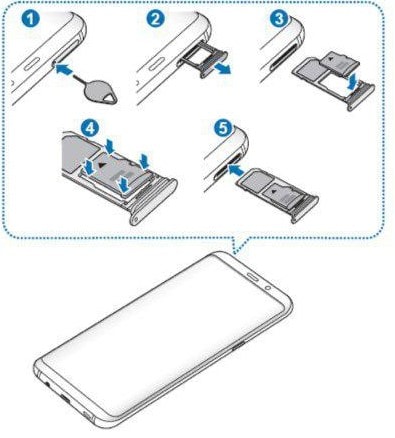 1
2
3
4
5