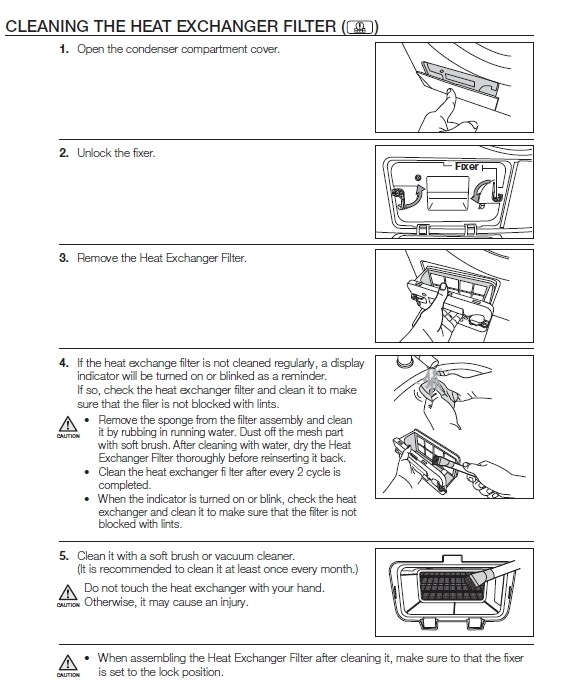 CLEANING THE HEAT EXCHANGER FILTER ( )

1. Open the condenser compartment cover.

2. Unlock the fixer.

Fixer

3. Remove the Heat Exchanger Filter.

4. If the heat exchange filter is not cleaned regularly, a display indicator will be turned on or blinked as a reminder. If so, check the heat exchanger filter and clean it to make sure that the filer is not blocked with lints.

CAUTION
• Remove the sponge from the filter assembly and clean it by rubbing in running water. Dust off the mesh part with soft brush. After cleaning with water, dry the Heat Exchanger Filter thoroughly before reinserting it back.
• Clean the heat exchanger fi lter after every 2 cycle is completed.
• When the indicator is turned on or blink, check the heat exchanger and clean it to make sure that the filter is not blocked with lints.

5. Clean it with a soft brush or vacuum cleaner. (It is recommended to clean it at least once every month.)

CAUTION Do not touch the heat exchanger with your hand. Otherwise, it may cause an injury.

CAUTION
• When assembling the Heat Exchanger Filter after cleaning it, make sure to that the fixer is set to the lock position.