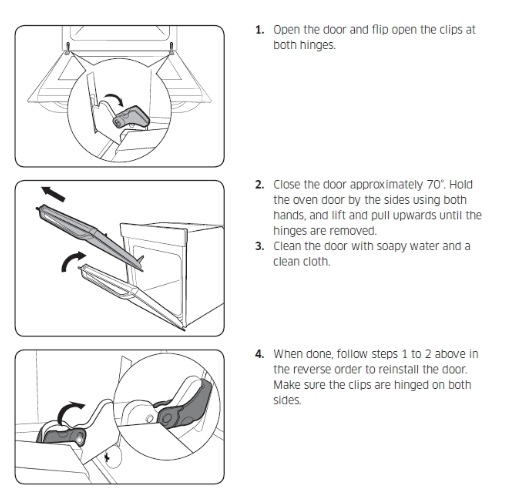 1. Open the door and flip open the clips at both hinges.

2. Close the door approximately 70°. Hold the oven door by the sides using both hands, and lift and pull upwards until the hinges are removed.
3. Clean the door with soapy water and a clean cloth.

4. When done, follow steps 1 to 2 above in the reverse order to reinstall the door. Make sure the clips are hinged on both sides.