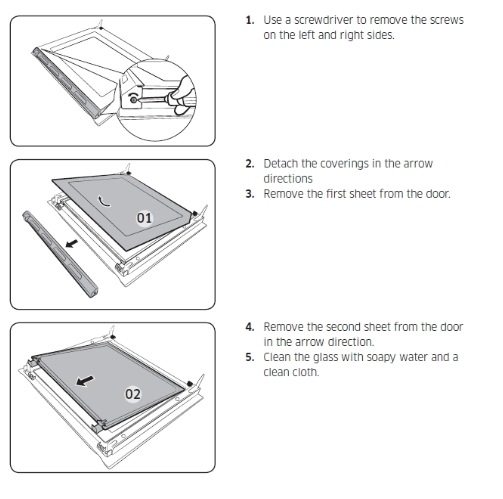 1. Use a screwdriver to remove the screws on the left and right sides.

01

2. Detach the coverings in the arrow directions
3. Remove the first sheet from the door.

02

4. Remove the second sheet from the door in the arrow direction.
5. Clean the glass with soapy water and a clean cloth.