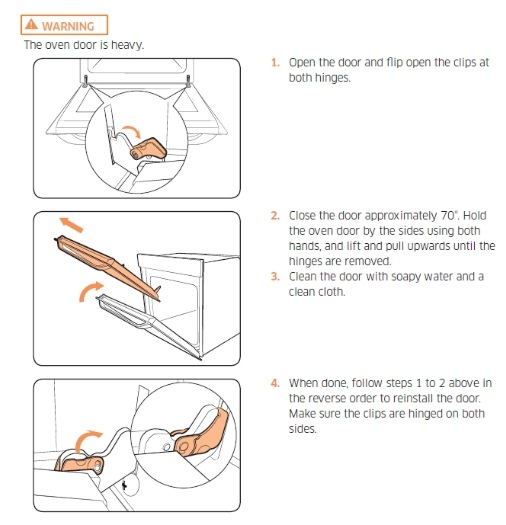 WARNING
The oven door is heavy.

1. Open the door and flip open the clips at both hinges.

2. Close the door approximately 70°. Hold the oven door by the sides using both hands, and lift and pull upwards until the hinges are removed.
3. Clean the door with soapy water and a clean cloth.

4. When done, follow steps 1 to 2 above in the reverse order to reinstall the door. Make sure the clips are hinged on both sides.