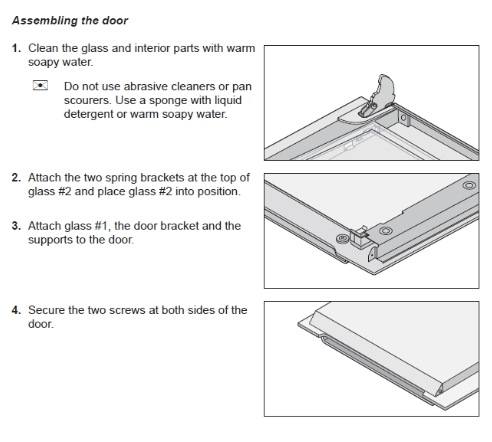 Assembling the door

1. Clean the glass and interior parts with warm soapy water.

Do not use abrasive cleaners or pan scourers. Use a sponge with liquid detergent or warm soapy water.

2. Attach the two spring brackets at the top of glass #2 and place glass #2 into position.

3. Attach glass #1, the door bracket and the supports to the door.

4. Secure the two screws at both sides of the door.