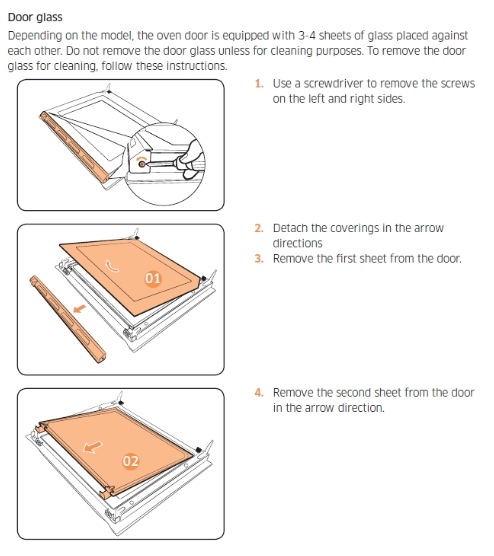 Door glass

Depending on the model, the oven door is equipped with 3-4 sheets of glass placed against each other. Do not remove the door glass unless for cleaning purposes. To remove the door glass for cleaning, follow these instructions.

1. Use a screwdriver to remove the screws on the left and right sides.

01

2. Detach the coverings in the arrow directions
3. Remove the first sheet from the door.

02

4. Remove the second sheet from the door in the arrow direction.