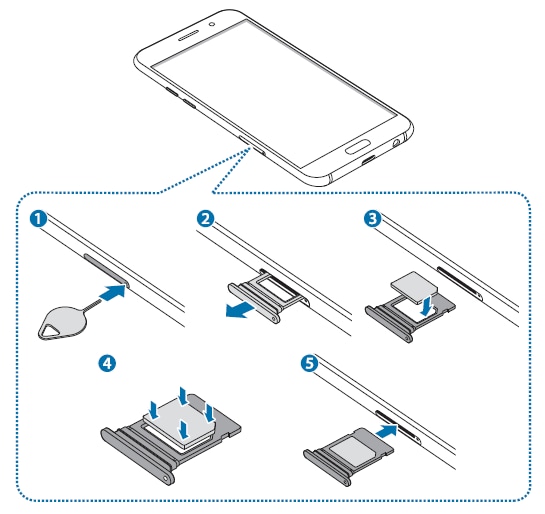 1
2
3
4
5