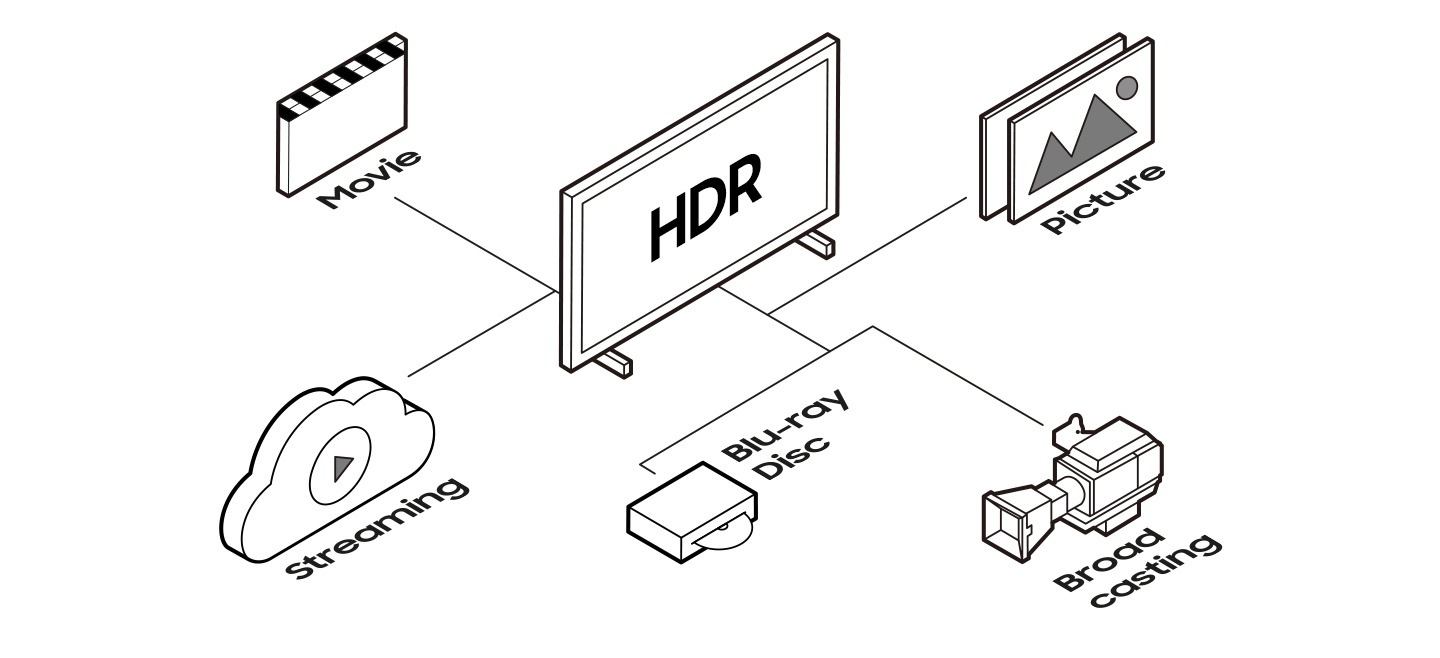 Movie

HDR

Picture

Streaming

Blu-ray Disc

Broad casting