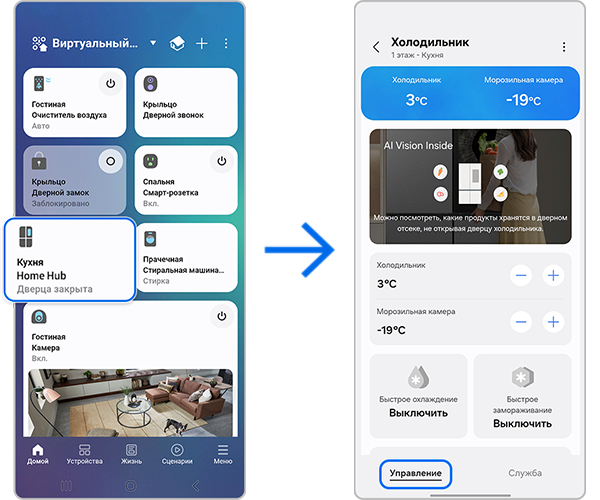 Виртуальный...

Гостиная
Очиститель воздуха
Авто

Крыльцо
Дверной звонок

Крыльцо
Дверной замок
Заблокировано

Спальня
Смарт-розетка
Вкл.

Кухня
Home Hub
Дверца закрыта

Прачечная
Стиральная машина...
Стирка

Гостиная
Камера
Вкл.

Домой
Устройства
Жизнь
Сценарии
Меню

Холодильник
1 этаж - Кухня

Холодильник
3°C

Морозильная камера
-19°C

AI Vision Inside

Можно посмотреть, какие продукты хранятся в дверном отсеке, не открывая дверцу холодильника.

Холодильник
3°C

Морозильная камера
-19°C

Быстрое охлаждение
Выключить

Быстрое замораживание
Выключить

Управление
Служба