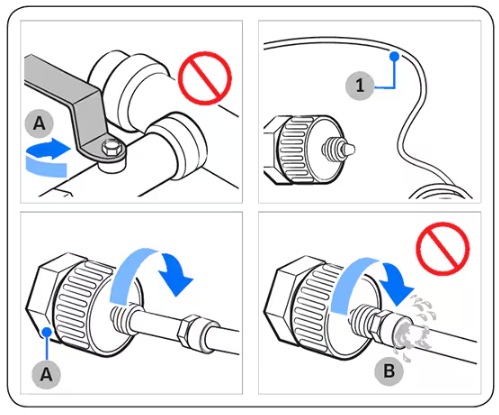 A

1

A

B