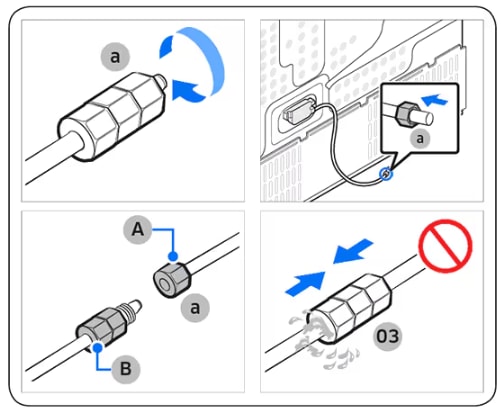 a

a

A

a

B

03