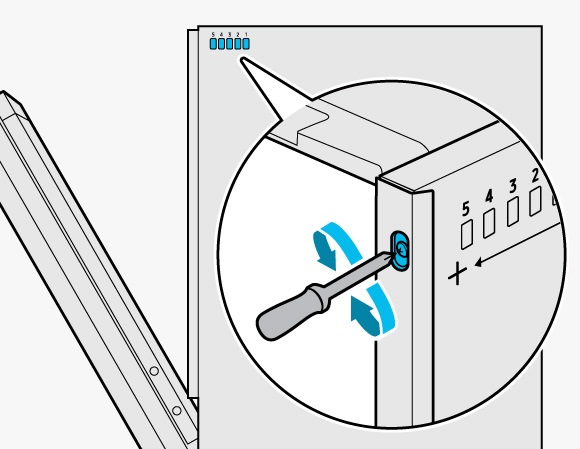 5 4 3 2 1

5 4 3 2

+