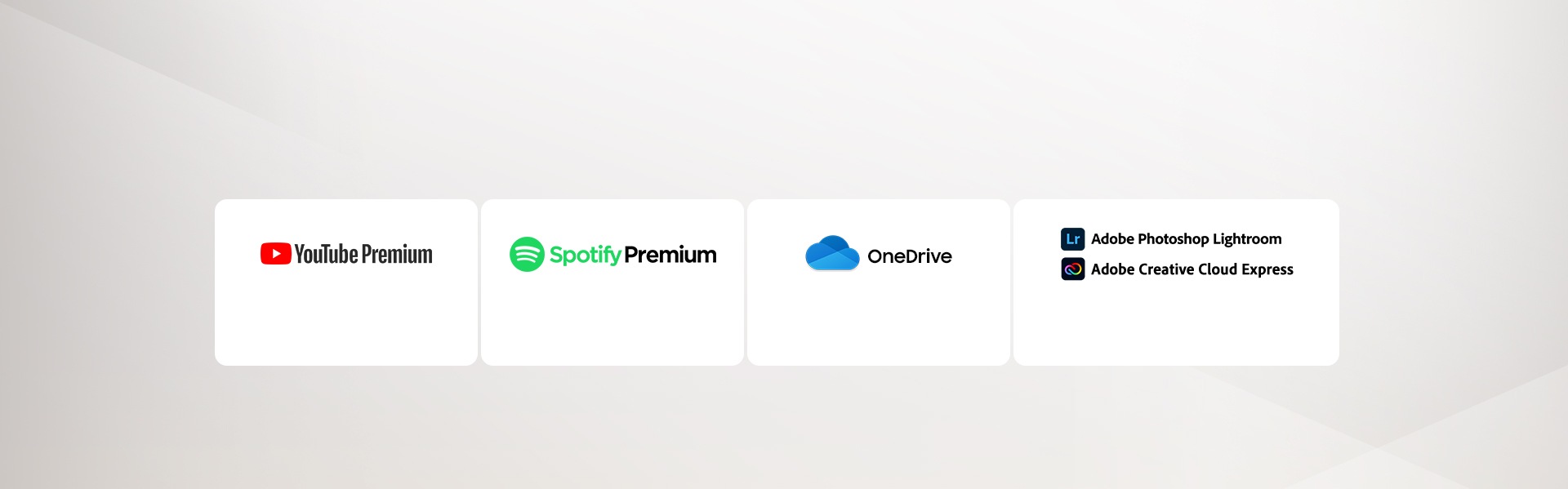 YouTube Premium

Spotify Premium

OneDrive

Lr Adobe Photoshop Lightroom
Adobe Creative Cloud Express