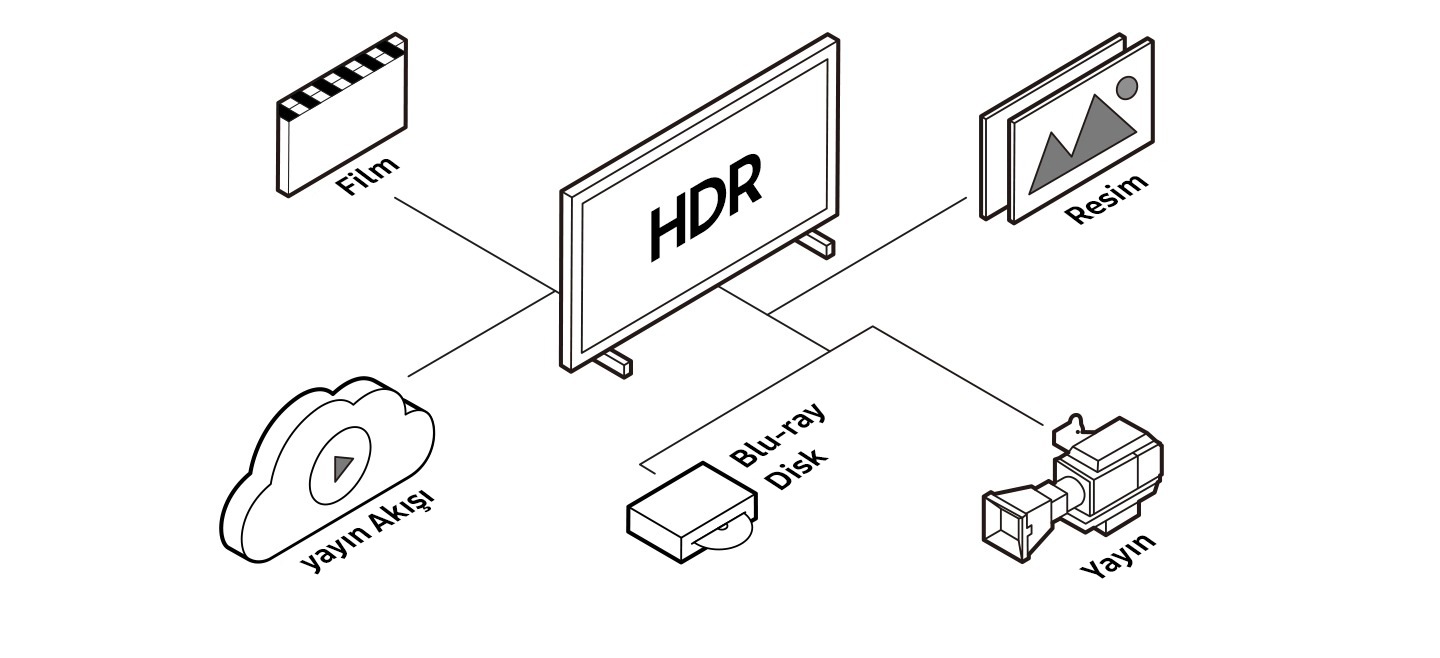 Film

HDR

Resim

yayın Akışı

Blu-ray Disk

Yayın