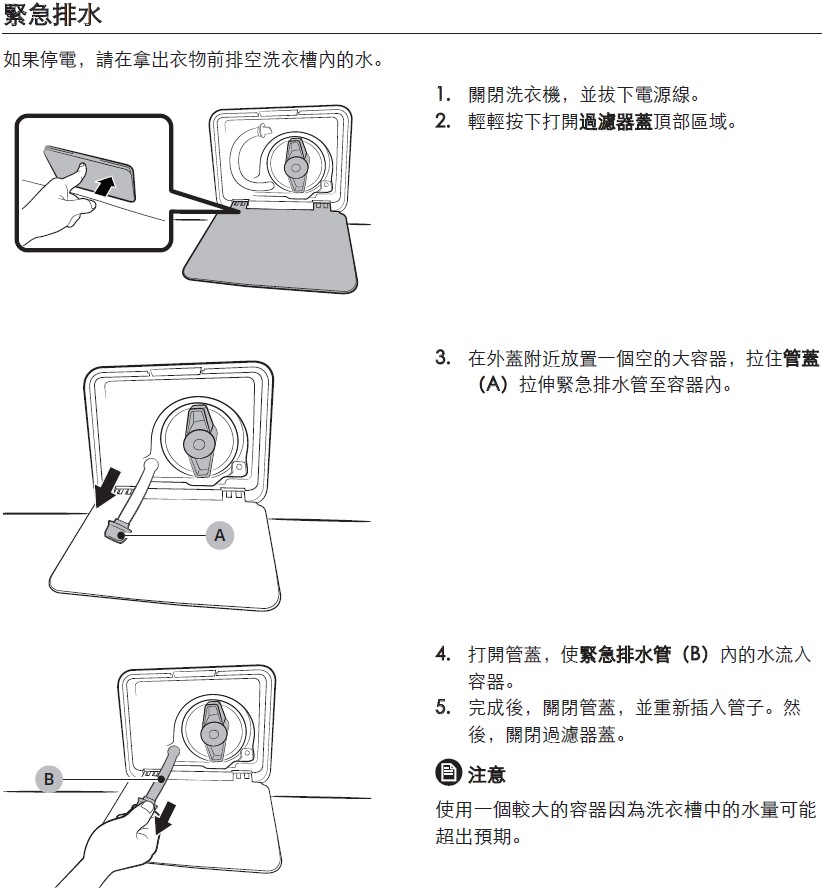 緊急排水

如果停電，請在拿出衣物前排空洗衣槽內的水。

1. 關閉洗衣機，並拔下電源線。
2. 輕輕按下打開過濾器蓋頂部區域。

3. 在外蓋附近放置一個空的大容器，拉住管蓋（A）拉伸緊急排水管至容器內。

A

4. 打開管蓋，使緊急排水管（B）內的水流入容器。
5. 完成後，關閉管蓋，並重新插入管子。然後，關閉過濾器蓋。

B

注意

使用一個較大的容器因為洗衣槽中的水量可能超出預期。