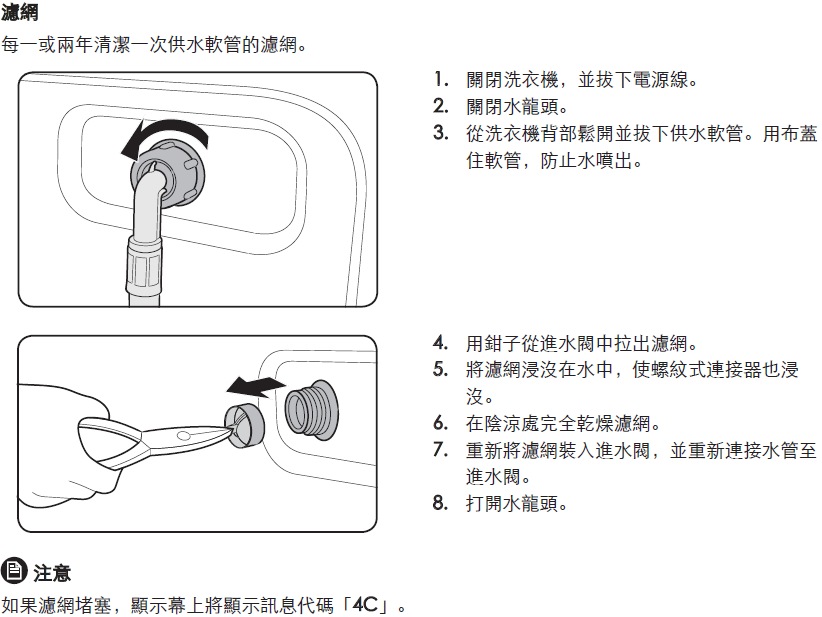 濾網

每一或兩年清潔一次供水軟管的濾網。

1. 關閉洗衣機，並拔下電源線。
2. 關閉水龍頭。
3. 從洗衣機背部鬆開並拔下供水軟管。用布蓋住軟管，防止水噴出。

4. 用鉗子從進水閥中拉出濾網。
5. 將濾網浸沒在水中，使螺紋式連接器也浸沒。
6. 在陰涼處完全乾燥濾網。
7. 重新將濾網裝入進水閥，並重新連接水管至進水閥。
8. 打開水龍頭。

注意

如果濾網堵塞，顯示幕上將顯示訊息代碼「4C」。